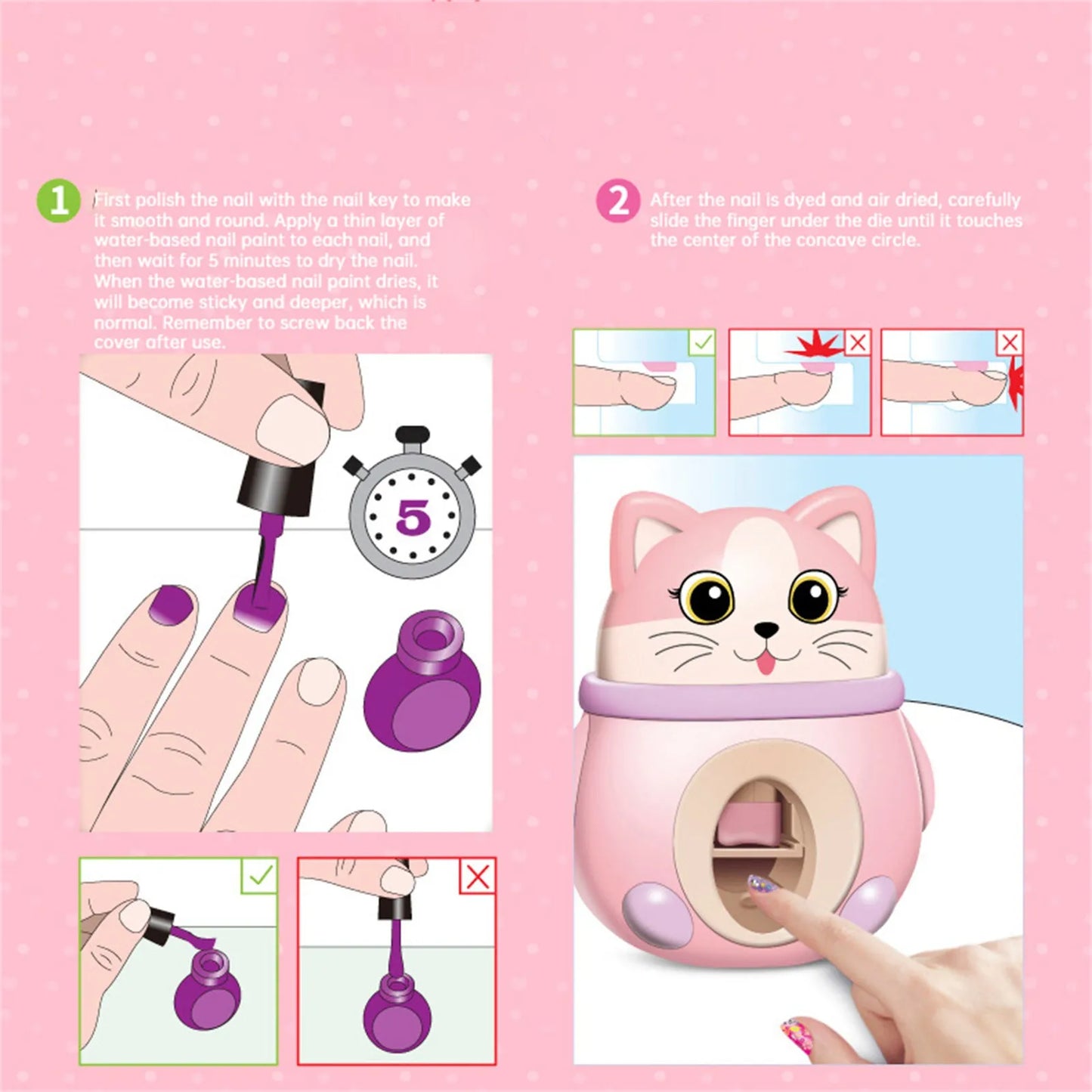 1 First polish the nail with the nail key to make it smooth and round. Apply a thin layer of water-based nail paint to each nail, and then wait for 5 minutes to dry the nail. When the water-based nail paint dries, it will become sticky and deeper, which is normal. Remember to screw back the cover after use.

5

2 After the nail is dyed and air dried, carefully slide the finger under the die until it touches the center of the concave circle.