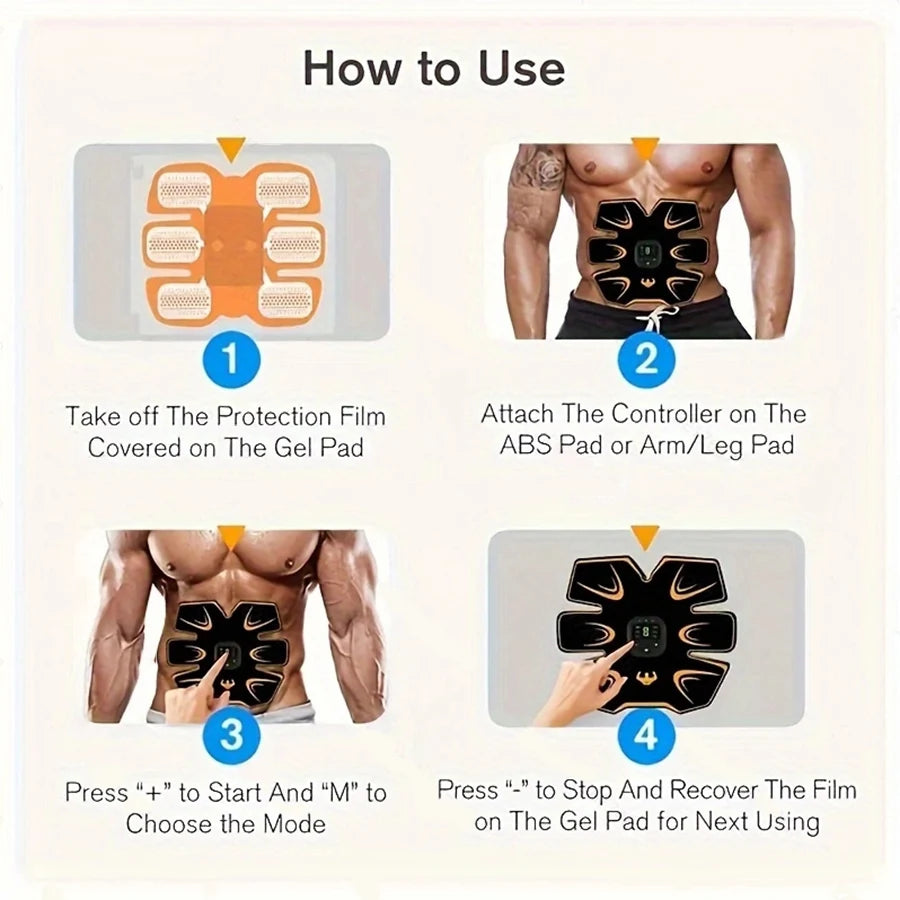 How to Use

1

Take off The Protection Film Covered on The Gel Pad

2

Attach The Controller on The ABS Pad or Arm/Leg Pad

3

Press "+" to Start And "M" to Choose the Mode

4

Press "-" to Stop And Recover The Film on The Gel Pad for Next Using